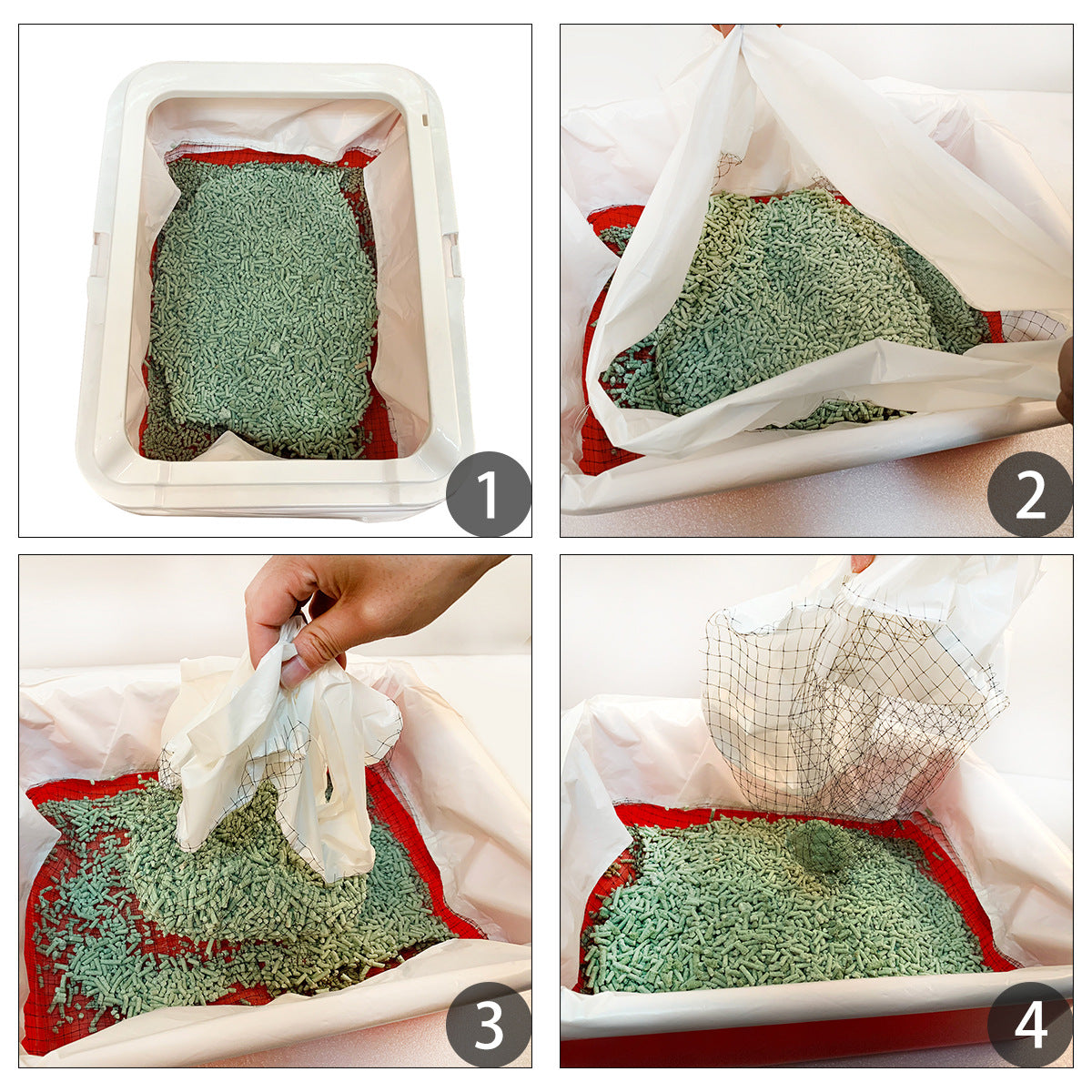 1

2

3

4